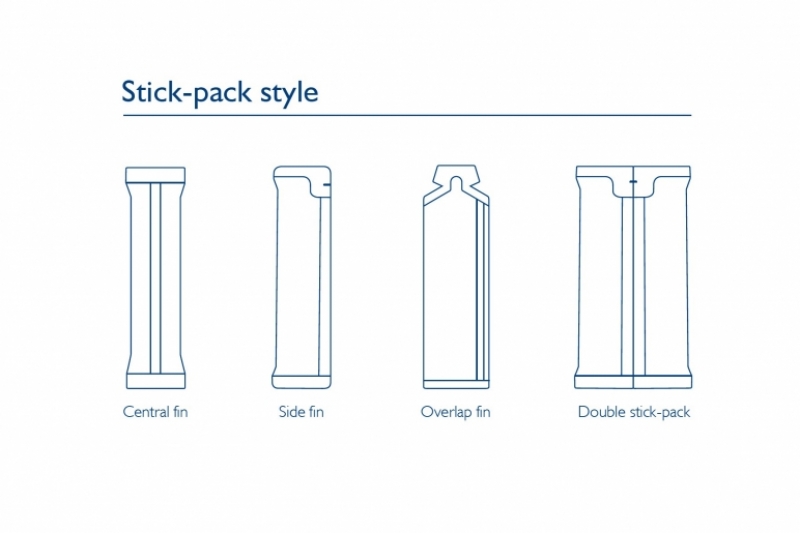 Stick-pack style

Central fin

Side fin

Overlap fin

Double stick-pack